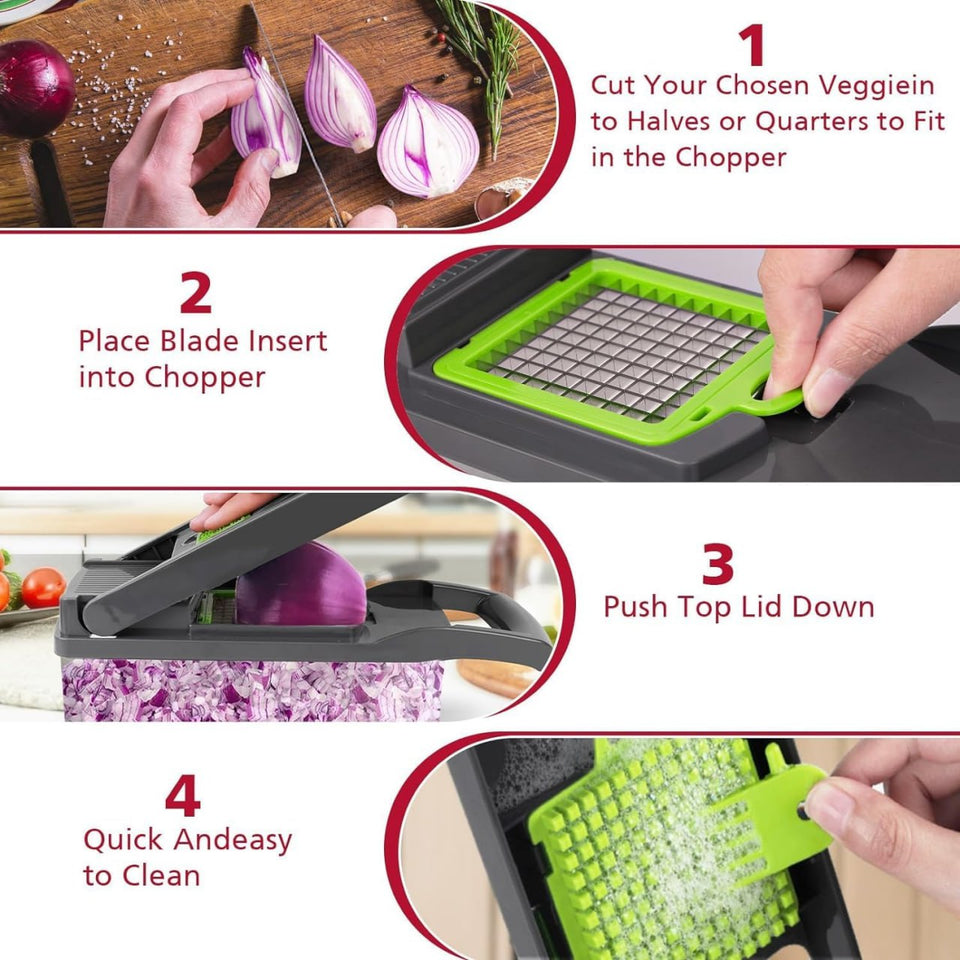 1
Cut Your Chosen Veggiein to Halves or Quarters to Fit in the Chopper

2
Place Blade Insert into Chopper

3
Push Top Lid Down

4
Quick Andeasy to Clean