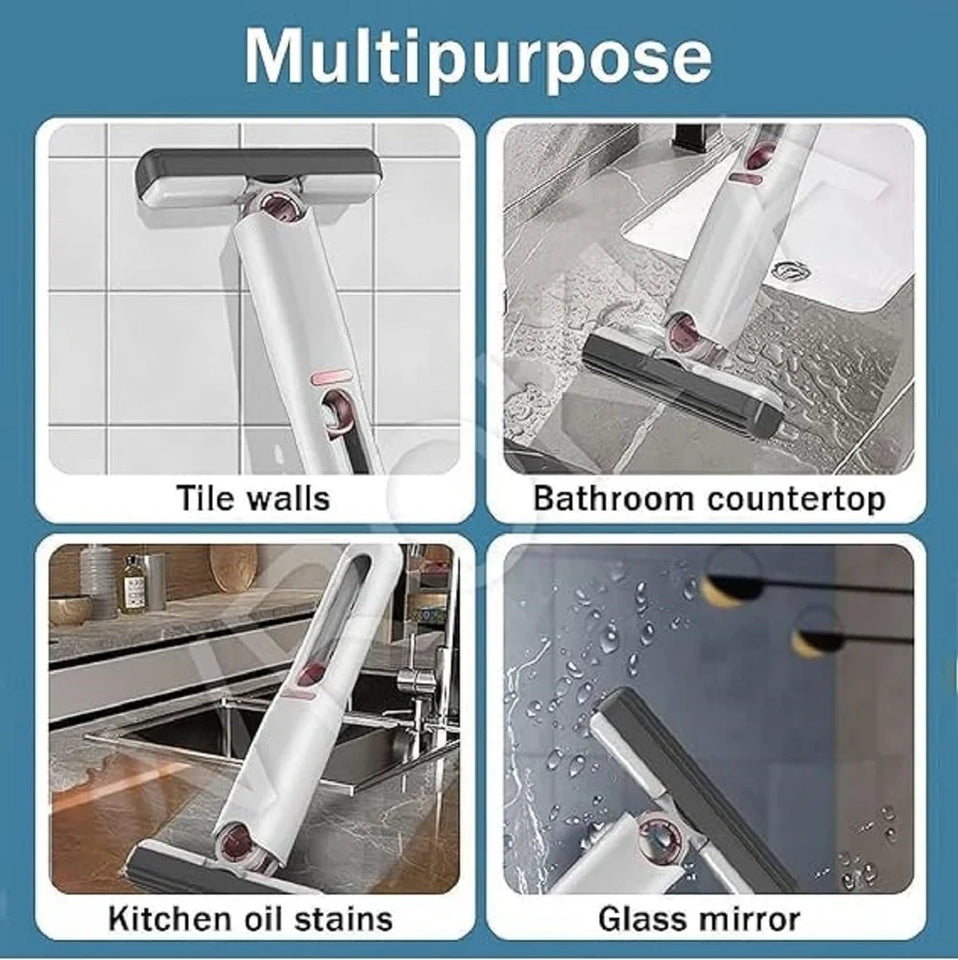 Multipurpose

Tile walls

Bathroom countertop

Kitchen oil stains

Glass mirror